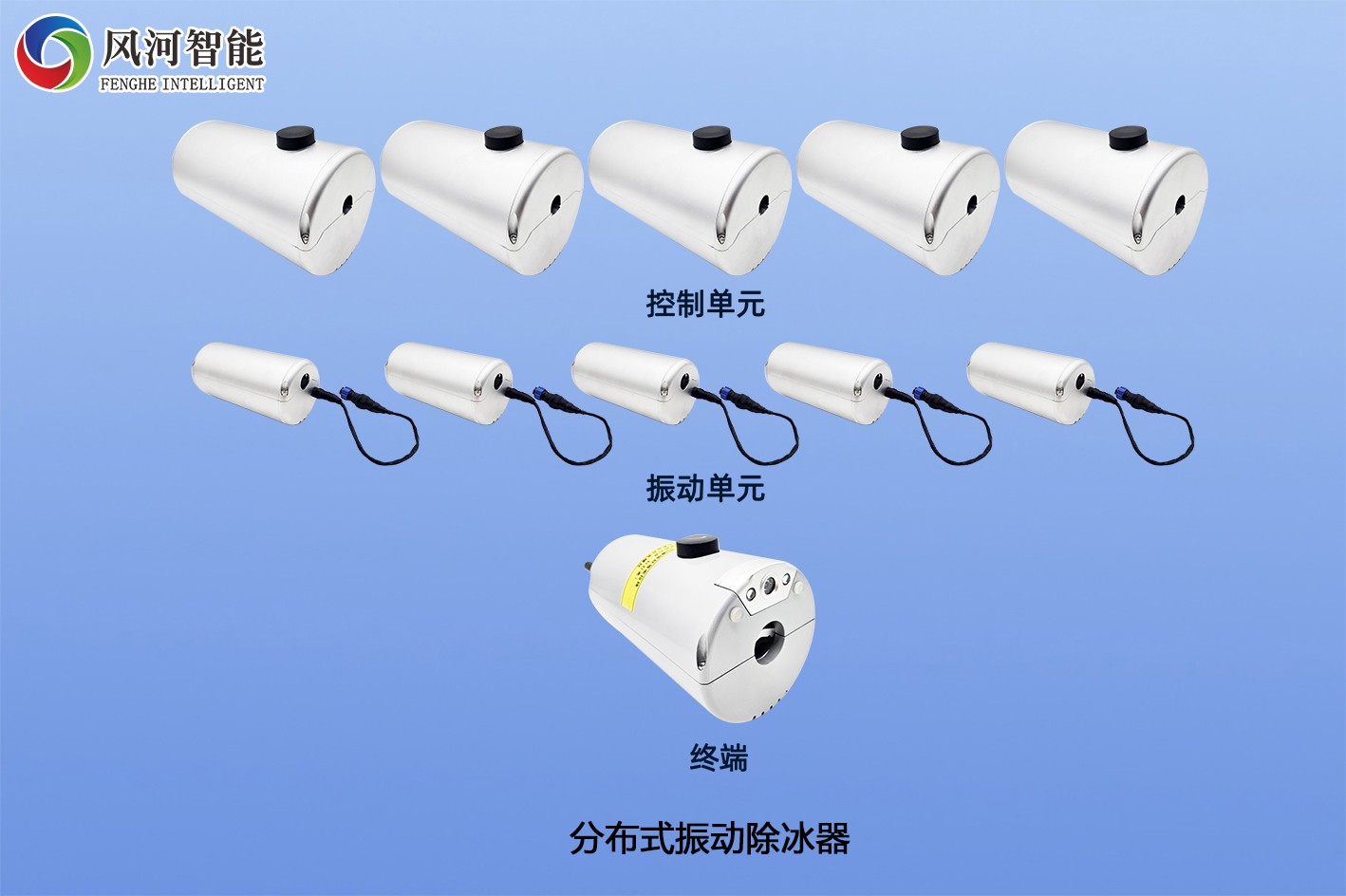 风河智能
FENGHE INTELLIGENT

控制单元

振动单元

终端

分布式振动除冰器